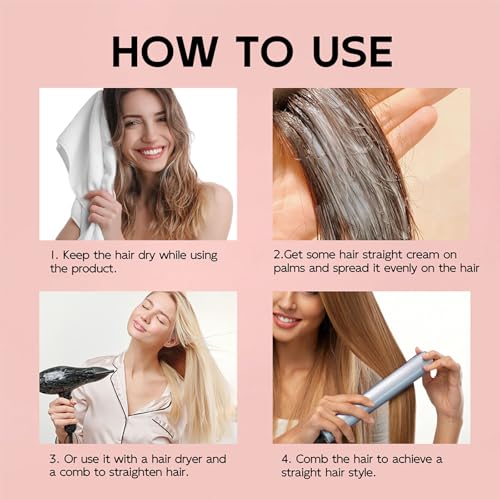 HOW TO USE

1. Keep the hair dry while using the product.

2.Get some hair straight cream on palms and spread it evenly on the hair

3. Or use it with a hair dryer and a comb to straighten hair.

4. Comb the hair to achieve a straight hair style.