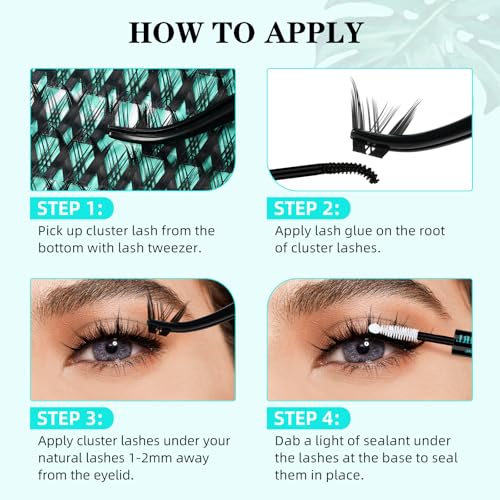 HOW TO APPLY

STEP 1:
Pick up cluster lash from the bottom with lash tweezer.

STEP 2:
Apply lash glue on the root of cluster lashes.

STEP 3:
Apply cluster lashes under your natural lashes 1-2mm away from the eyelid.

STEP 4:
Dab a light of sealant under the lashes at the base to seal them in place.