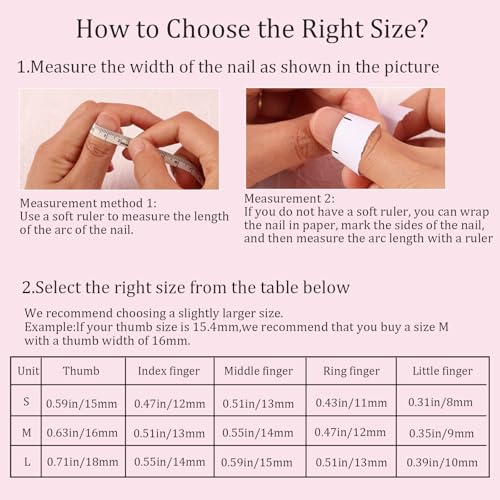 How to Choose the Right Size?

1.Measure the width of the nail as shown in the picture

Measurement method 1:
Use a soft ruler to measure the length of the arc of the nail.

Measurement 2:
If you do not have a soft ruler, you can wrap the nail in paper, mark the sides of the nail, and then measure the arc length with a ruler

2.Select the right size from the table below

We recommend choosing a slightly larger size.
Example:If your thumb size is 15.4mm,we recommend that you buy a size M with a thumb width of 16mm.

| Unit | Thumb | Index finger | Middle finger | Ring finger | Little finger |
|---|---|---|---|---|---|
| S | 0.59in/15mm | 0.47in/12mm | 0.51in/13mm | 0.43in/11mm | 0.31in/8mm |
| M | 0.63in/16mm | 0.51in/13mm | 0.55in/14mm | 0.47in/12mm | 0.35in/9mm |
| L | 0.71in/18mm | 0.55in/14mm | 0.59in/15mm | 0.51in/13mm | 0.39in/10mm |