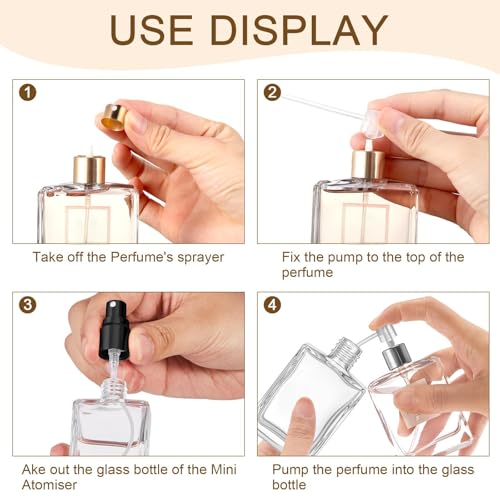 USE DISPLAY

1

Take off the Perfume's sprayer

2

Fix the pump to the top of the perfume

3

Ake out the glass bottle of the Mini Atomiser

4

Pump the perfume into the glass bottle