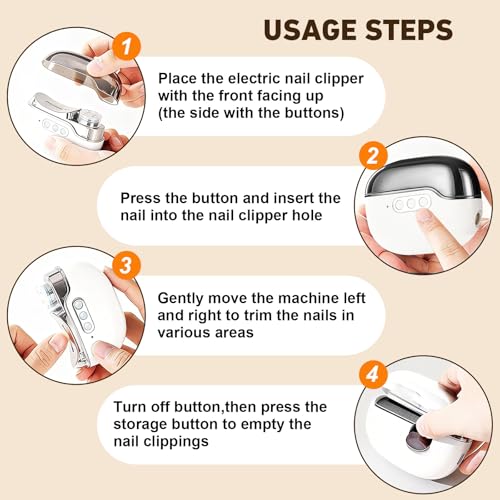 USAGE STEPS

1

Place the electric nail clipper with the front facing up (the side with the buttons)

2

Press the button and insert the nail into the nail clipper hole

3

Gently move the machine left and right to trim the nails in various areas

4

Turn off button,then press the storage button to empty the nail clippings