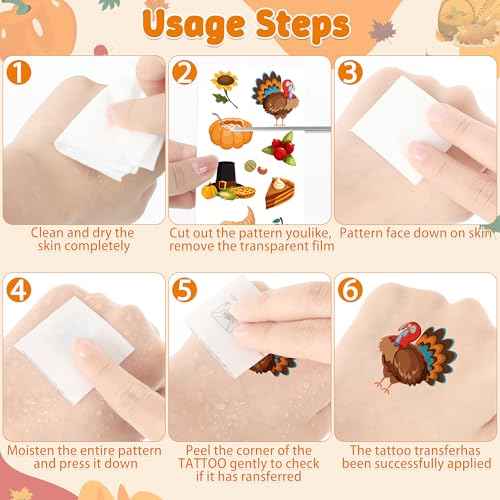 Usage Steps

1
Clean and dry the skin completely

2
Cut out the pattern youlike, remove the transparent film

3
Pattern face down on skin

4
Moisten the entire pattern and press it down

5
Peel the corner of the TATTOO gently to check if it has ransferred

6
The tattoo transferhas been successfully applied