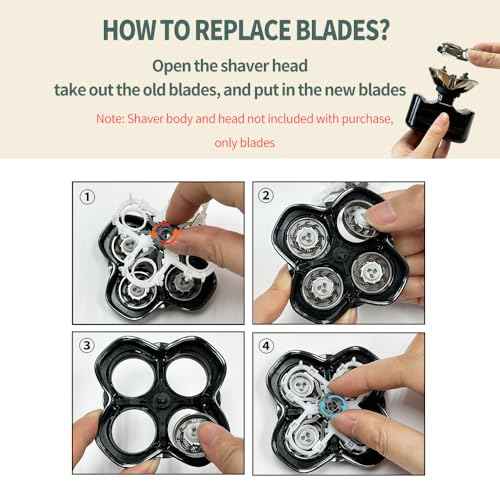 HOW TO REPLACE BLADES?

Open the shaver head
take out the old blades, and put in the new blades

Note: Shaver body and head not included with purchase, only blades

①

②

③

④