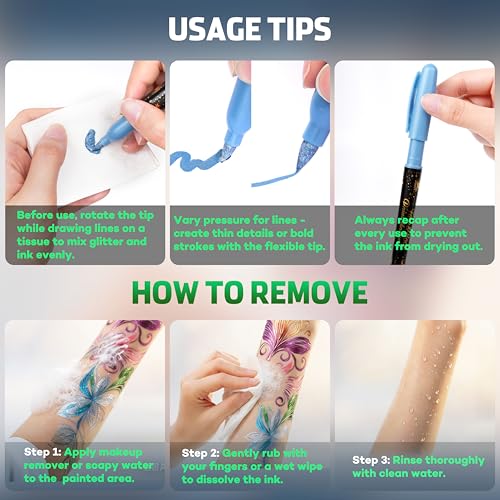 USAGE TIPS

Before use, rotate the tip while drawing lines on a tissue to mix glitter and ink evenly.

Vary pressure for lines - create thin details or bold strokes with the flexible tip.

Always recap after every use to prevent the ink from drying out.

HOW TO REMOVE

Step 1: Apply makeup remover or soapy water to the painted area.

Step 2: Gently rub with your fingers or a wet wipe to dissolve the ink.

Step 3: Rinse thoroughly with clean water.