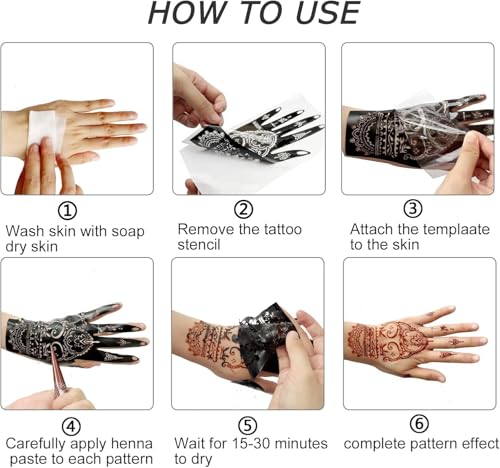 HOW TO USE

①
Wash skin with soap dry skin

②
Remove the tattoo stencil

③
Attach the templaate to the skin

④
Carefully apply henna paste to each pattern

⑤
Wait for 15-30 minutes to dry

⑥
complete pattern effect