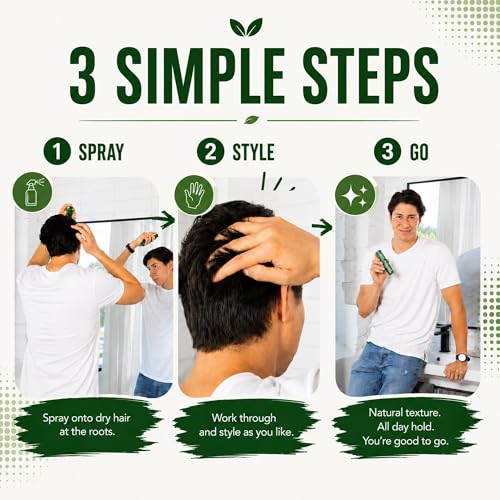 3 SIMPLE STEPS

1 SPRAY

Spray onto dry hair at the roots.

2 STYLE

Work through and style as you like.

3 GO

Natural texture.
All day hold.
You're good to go.