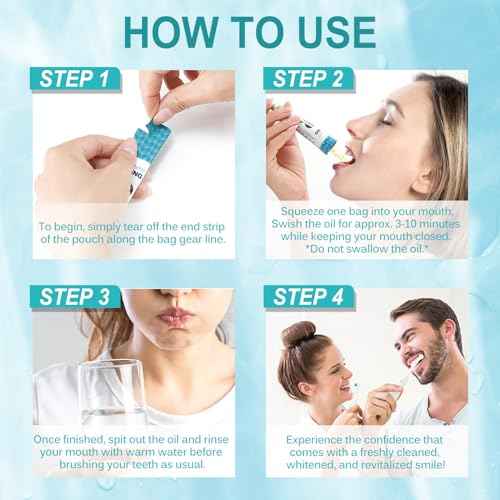 HOW TO USE

STEP 1

To begin, simply tear off the end strip of the pouch along the bag gear line.

STEP 2

Squeeze one bag into your mouth. Swish the oil for approx. 3-10 minutes while keeping your mouth closed. *Do not swallow the oil.*

STEP 3

Once finished, spit out the oil and rinse your mouth with warm water before brushing your teeth as usual.

STEP 4

Experience the confidence that comes with a freshly cleaned, whitened, and revitalized smile!