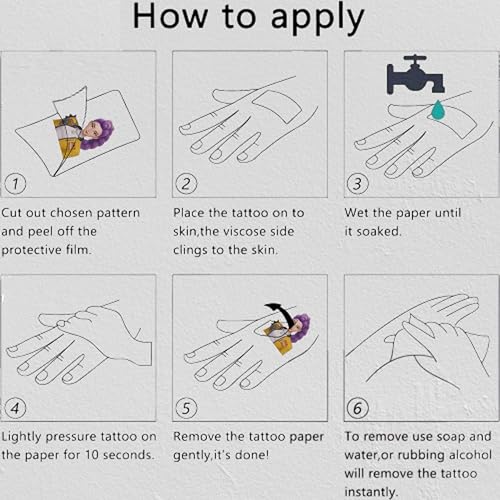 How to apply

1

Cut out chosen pattern and peel off the protective film.

2

Place the tattoo on to skin,the viscose side clings to the skin.

3

Wet the paper until it soaked.

4

Lightly pressure tattoo on the paper for 10 seconds.

5

Remove the tattoo paper gently,it's done!

6

To remove use soap and water,or rubbing alcohol will remove the tattoo instantly.