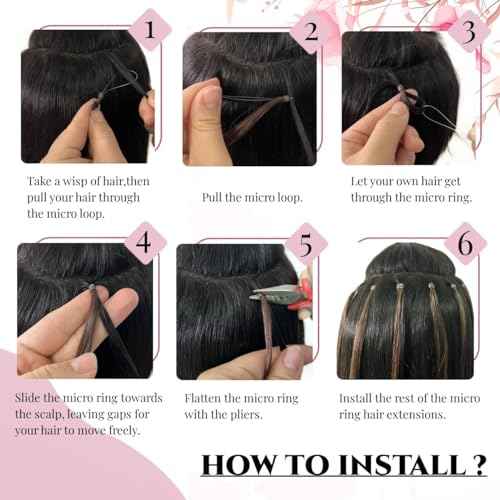 1

Take a wisp of hair,then pull your hair through the micro loop.

2

Pull the micro loop.

3

Let your own hair get through the micro ring.

4

Slide the micro ring towards the scalp, leaving gaps for your hair to move freely.

5

Flatten the micro ring with the pliers.

6

Install the rest of the micro ring hair extensions.

HOW TO INSTALL ?