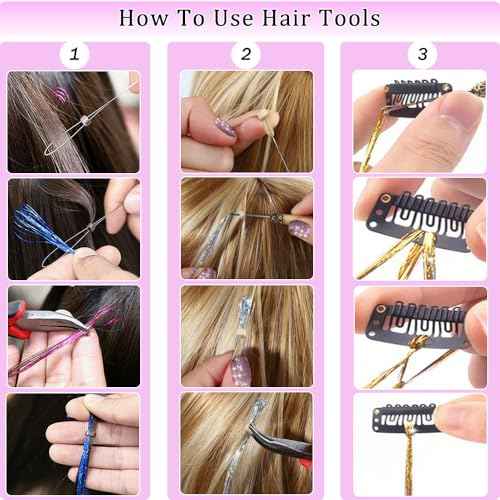 How To Use Hair Tools

1

2

3