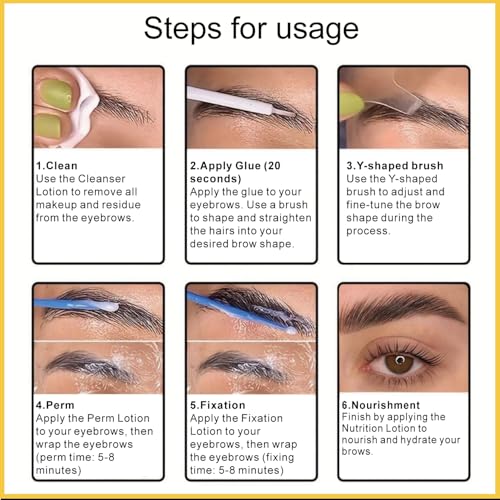 Steps for usage

1.Clean
Use the Cleanser Lotion to remove all makeup and residue from the eyebrows.

2.Apply Glue (20 seconds)
Apply the glue to your eyebrows. Use a brush to shape and straighten the hairs into your desired brow shape.

3.Y-shaped brush
Use the Y-shaped brush to adjust and fine-tune the brow shape during the process.

4.Perm
Apply the Perm Lotion to your eyebrows, then wrap the eyebrows (perm time: 5-8 minutes)

5.Fixation
Apply the Fixation Lotion to your eyebrows, then wrap the eyebrows (fixing time: 5-8 minutes)

6.Nourishment
Finish by applying the Nutrition Lotion to nourish and hydrate your brows.