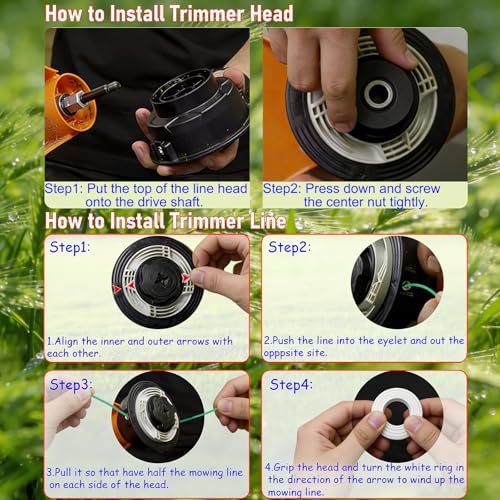 How to Install Trimmer Head

Step1: Put the top of the line head onto the drive shaft.

Step2: Press down and screw the center nut tightly.

How to Install Trimmer Line

Step1:

1.Align the inner and outer arrows with each other.

Step2:

2.Push the line into the eyelet and out the opppsite site.

Step3:

3.Pull it so that have half the mowing line on each side of the head.

Step4:

4.Grip the head and turn the white ring in the direction of the arrow to wind up the mowing line.