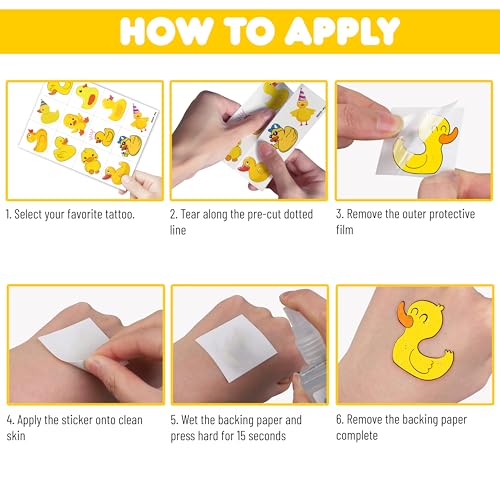 HOW TO APPLY

1. Select your favorite tattoo.

2. Tear along the pre-cut dotted line

3. Remove the outer protective film

4. Apply the sticker onto clean skin

5. Wet the backing paper and press hard for 15 seconds

6. Remove the backing paper complete