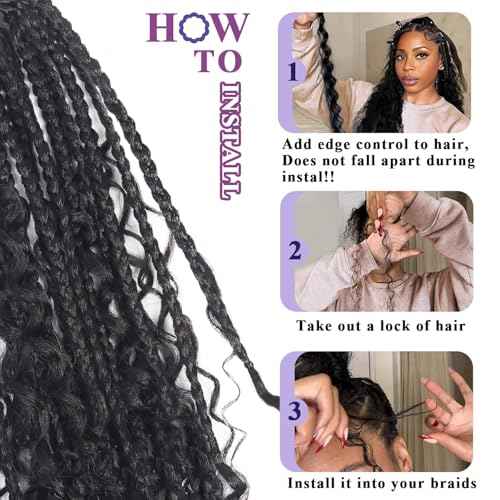 HOW TO INSTALL

1

Add edge control to hair, Does not fall apart during instal!!

2

Take out a lock of hair

3

Install it into your braids