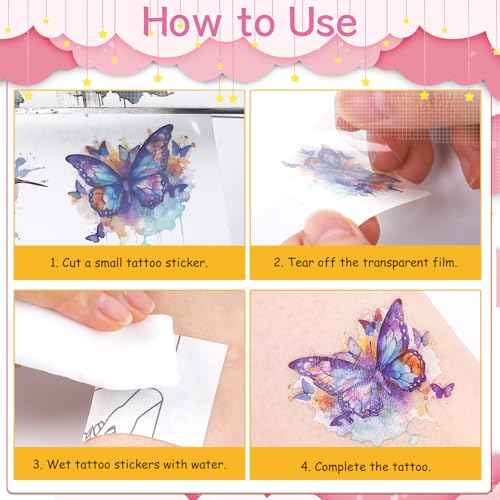 How to Use

1. Cut a small tattoo sticker.

2. Tear off the transparent film.

3. Wet tattoo stickers with water.

4. Complete the tattoo.