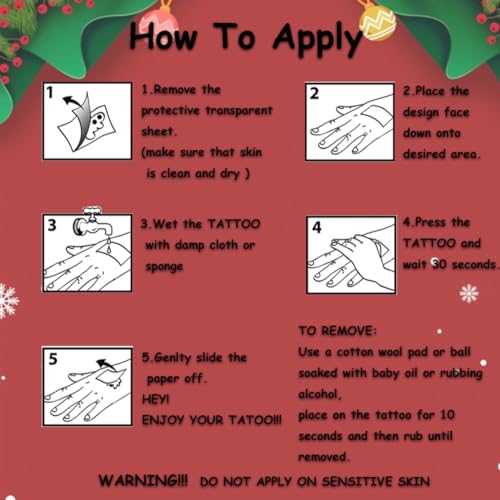 How To Apply

1

1.Remove the protective transparent sheet.
(make sure that skin is clean and dry )

2

2.Place the design face down onto desired area.

3

3.Wet the TATTOO with damp cloth or sponge

4

4.Press the TATTOO and wait 30 seconds.

5

5.Genlty slide the paper off.
HEY!
ENJOY YOUR TATOO!!!

TO REMOVE:
Use a cotton wool pad or ball soaked with baby oil or rubbing alcohol,
place on the tattoo for 10 seconds and then rub until removed.

WARNING!!! DO NOT APPLY ON SENSITIVE SKIN