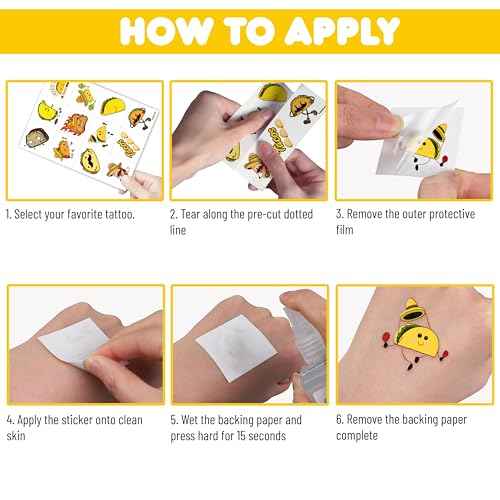 HOW TO APPLY

1. Select your favorite tattoo.

2. Tear along the pre-cut dotted line

3. Remove the outer protective film

4. Apply the sticker onto clean skin

5. Wet the backing paper and press hard for 15 seconds

6. Remove the backing paper complete