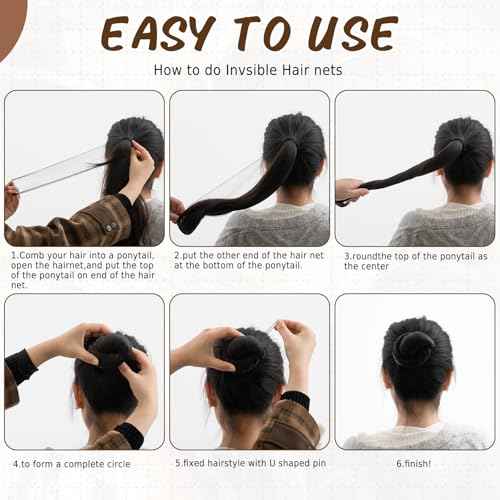 EASY TO USE

How to do Invsible Hair nets

1.Comb your hair into a ponytail, open the hairnet,and put the top of the ponytail on end of the hair net.

2.put the other end of the hair net at the bottom of the ponytail.

3.roundthe top of the ponytail as the center

4.to form a complete circle

5.fixed hairstyle with U shaped pin

6.finish!