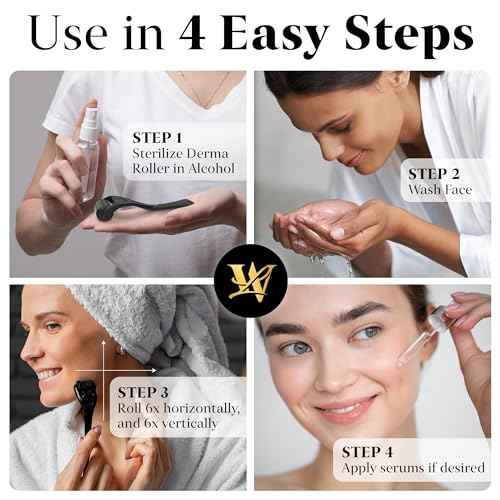 Use in 4 Easy Steps

STEP 1
Sterilize Derma Roller in Alcohol

STEP 2
Wash Face

W

STEP 3
Roll 6x horizontally, and 6x vertically

STEP 4
Apply serums if desired