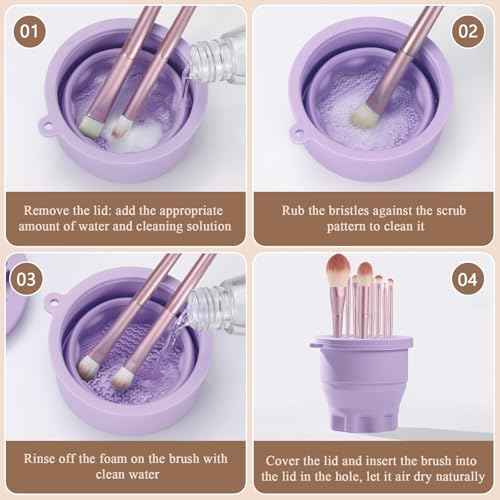 01

Remove the lid: add the appropriate amount of water and cleaning solution

02

Rub the bristles against the scrub pattern to clean it

03

Rinse off the foam on the brush with clean water

04

Cover the lid and insert the brush into the lid in the hole, let it air dry naturally