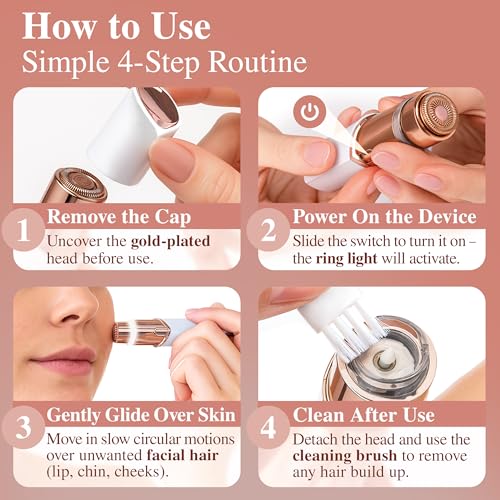 How to Use
Simple 4-Step Routine

1 Remove the Cap
Uncover the gold-plated head before use.

2 Power On the Device
Slide the switch to turn it on – the ring light will activate.

3 Gently Glide Over Skin
Move in slow circular motions over unwanted facial hair (lip, chin, cheeks).

4 Clean After Use
Detach the head and use the cleaning brush to remove any hair build up.