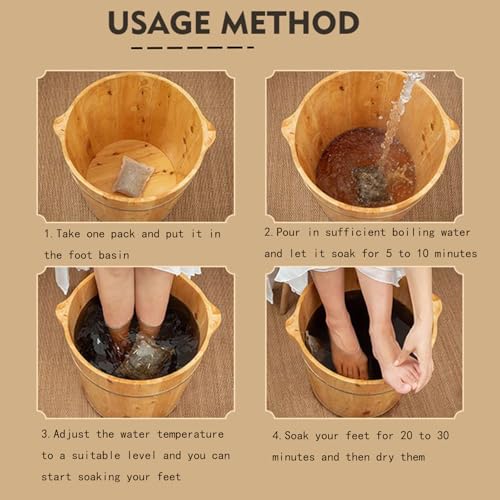 USAGE METHOD

1.Take one pack and put it in the foot basin

2.Pour in sufficient boiling water and let it soak for 5 to 10 minutes

3.Adjust the water temperature to a suitable level and you can start soaking your feet

4.Soak your feet for 20 to 30 minutes and then dry them