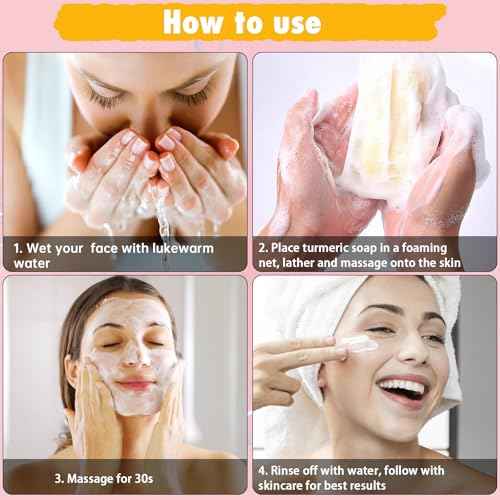 How to use

1. Wet your face with lukewarm water

2. Place turmeric soap in a foaming net, lather and massage onto the skin

3. Massage for 30s

4. Rinse off with water, follow with skincare for best results