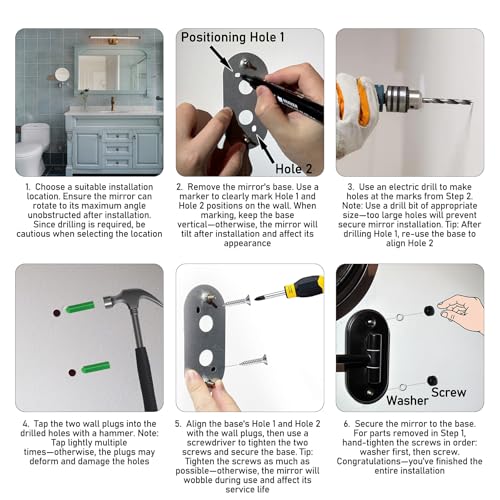 Positioning Hole 1

Hole 2

1. Choose a suitable installation location. Ensure the mirror can rotate to its maximum angle unobstructed after installation. Since drilling is required, be cautious when selecting the location

2. Remove the mirror's base. Use a marker to clearly mark Hole 1 and Hole 2 positions on the wall. When marking, keep the base vertical—otherwise, the mirror will tilt after installation and affect its appearance

3. Use an electric drill to make holes at the marks from Step 2. Note: Use a drill bit of appropriate size—too large holes will prevent secure mirror installation. Tip: After drilling Hole 1, re-use the base to align Hole 2

Washer

Screw

4. Tap the two wall plugs into the drilled holes with a hammer. Note: Tap lightly multiple times—otherwise, the plugs may deform and damage the holes

5. Align the base's Hole 1 and Hole 2 with the wall plugs, then use a screwdriver to tighten the two screws and secure the base. Tip: Tighten the screws as much as possible—otherwise, the mirror will wobble during use and affect its service life

6. Secure the mirror to the base. For parts removed in Step 1, hand-tighten the screws in order: washer first, then screw. Congratulations—you've finished the entire installation