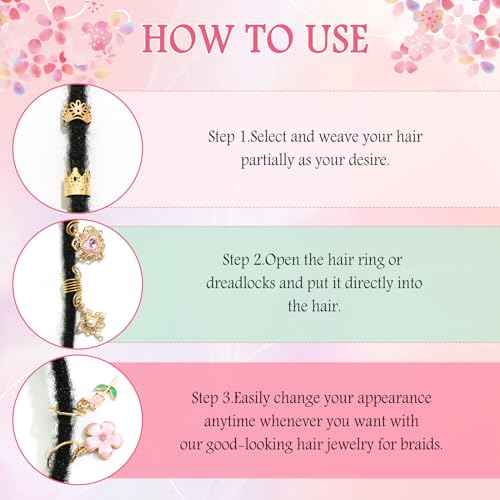 HOW TO USE

Step 1.Select and weave your hair partially as your desire.

Step 2.Open the hair ring or dreadlocks and put it directly into the hair.

Step 3.Easily change your appearance anytime whenever you want with our good-looking hair jewelry for braids.