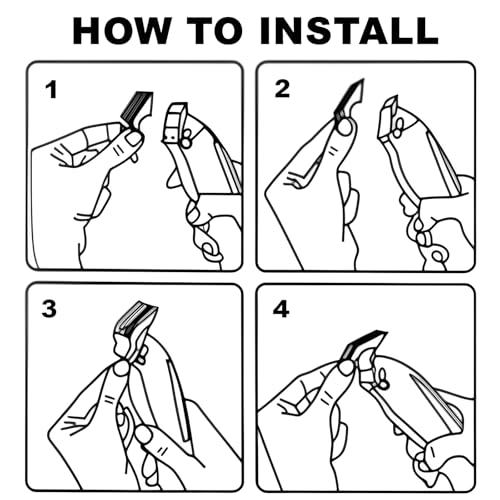 HOW TO INSTALL

1

2

3

4