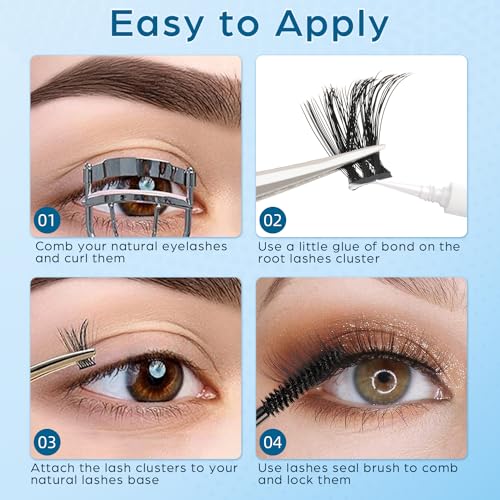 Easy to Apply

01

Comb your natural eyelashes and curl them

02

Use a little glue of bond on the root lashes cluster

03

Attach the lash clusters to your natural lashes base

04

Use lashes seal brush to comb and lock them