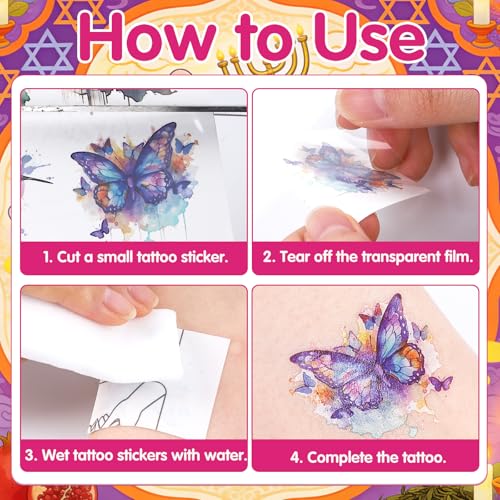 How to Use

1. Cut a small tattoo sticker.

2. Tear off the transparent film.

3. Wet tattoo stickers with water.

4. Complete the tattoo.