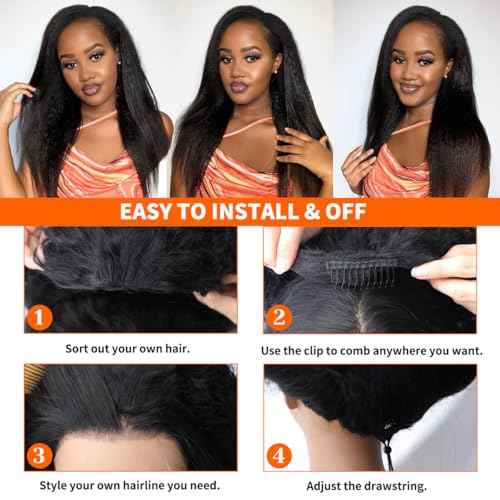 EASY TO INSTALL & OFF

1

Sort out your own hair.

2

Use the clip to comb anywhere you want.

3

Style your own hairline you need.

4

Adjust the drawstring.