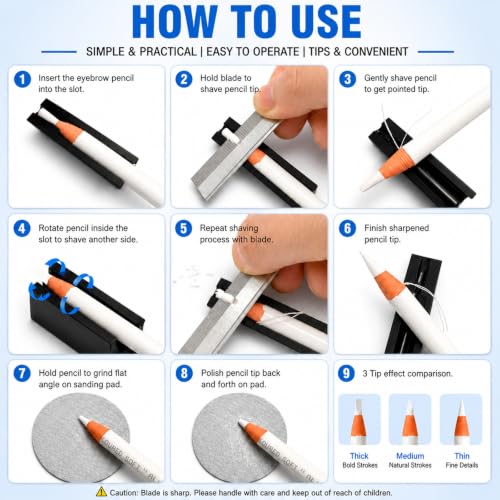 HOW TO USE

SIMPLE & PRACTICAL | EASY TO OPERATE | TIPS & CONVENIENT

1 Insert the eyebrow pencil into the slot.

2 Hold blade to shave pencil tip.

3 Gently shave pencil to get pointed tip.

4 Rotate pencil inside the slot to shave another side.

5 Repeat shaving process with blade.

6 Finish sharpened pencil tip.

7 Hold pencil to grind flat angle on sanding pad.

8 Polish pencil tip back and forth on pad.

9 3 Tip effect comparison.

Thick
Bold Strokes

Medium
Natural Strokes

Thin
Fine Details

Caution: Blade is sharp. Please handle with care and keep out of reach of children.