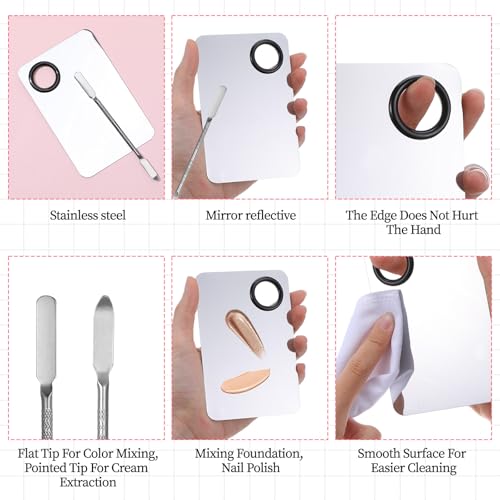 Stainless steel

Mirror reflective

The Edge Does Not Hurt The Hand

Flat Tip For Color Mixing, Pointed Tip For Cream Extraction

Mixing Foundation, Nail Polish

Smooth Surface For Easier Cleaning