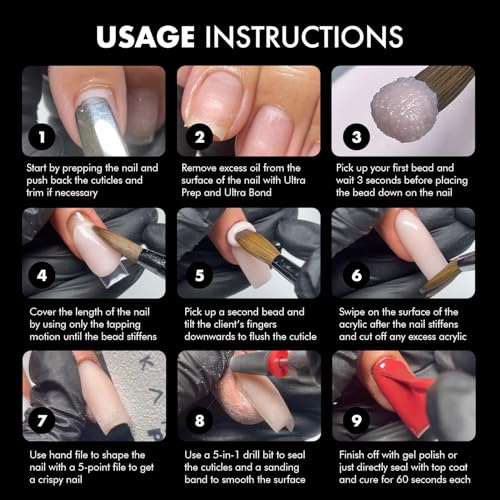 USAGE INSTRUCTIONS

1

Start by prepping the nail and push back the cuticles and trim if necessary

2

Remove excess oil from the surface of the nail with Ultra Prep and Ultra Bond

3

Pick up your first bead and wait 3 seconds before placing the bead down on the nail

4

Cover the length of the nail by using only the tapping motion until the bead stiffens

5

Pick up a second bead and tilt the client's fingers downwards to flush the cuticle

6

Swipe on the surface of the acrylic after the nail stiffens and cut off any excess acrylic

7

Use hand file to shape the nail with a 5-point file to get a crispy nail

8

Use a 5-in-1 drill bit to seal the cuticles and a sanding band to smooth the surface

9

Finish off with gel polish or just directly seal with top coat and cure for 60 seconds each