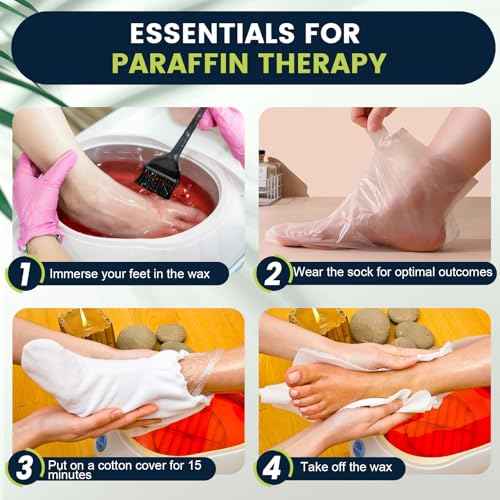 ESSENTIALS FOR
PARAFFIN THERAPY

1 Immerse your feet in the wax

2 Wear the sock for optimal outcomes

3 Put on a cotton cover for 15 minutes

4 Take off the wax