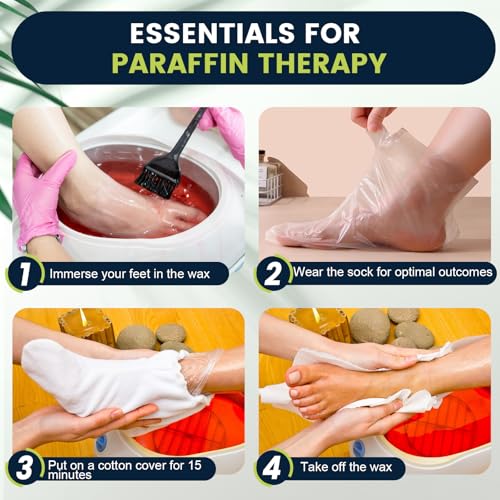 ESSENTIALS FOR
PARAFFIN THERAPY

1 Immerse your feet in the wax

2 Wear the sock for optimal outcomes

3 Put on a cotton cover for 15 minutes

4 Take off the wax