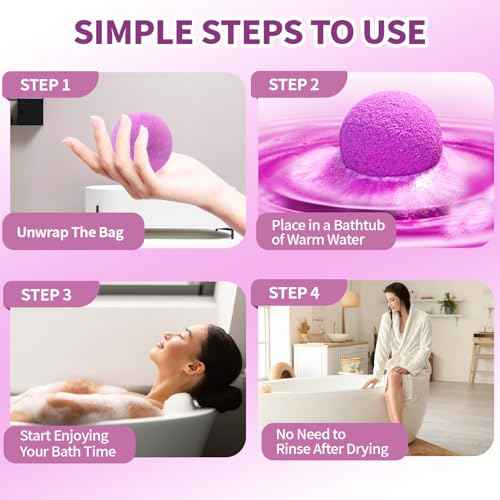 SIMPLE STEPS TO USE

STEP 1

Unwrap The Bag

STEP 2

Place in a Bathtub of Warm Water

STEP 3

Start Enjoying Your Bath Time

STEP 4

No Need to Rinse After Drying