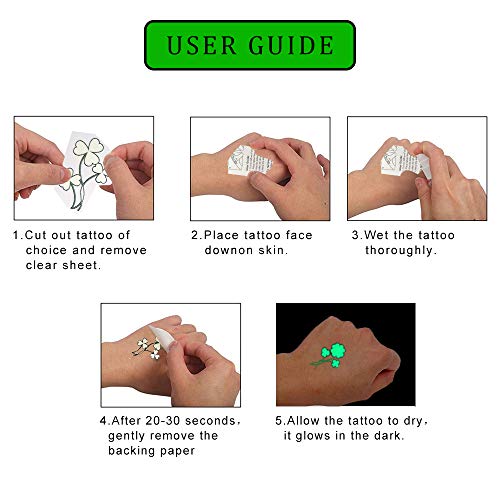 USER GUIDE

1.Cut out tattoo of choice and remove clear sheet.

2.Place tattoo face downon skin.

3.Wet the tattoo thoroughly.

4.After 20-30 seconds, gently remove the backing paper

5.Allow the tattoo to dry, it glows in the dark.