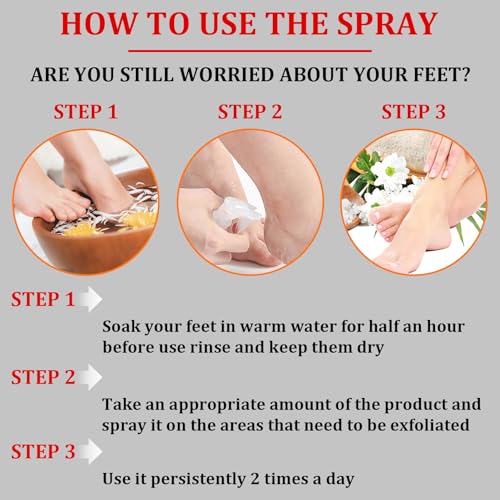 HOW TO USE THE SPRAY

ARE YOU STILL WORRIED ABOUT YOUR FEET?

STEP 1

STEP 2

STEP 3

STEP 1

Soak your feet in warm water for half an hour before use rinse and keep them dry

STEP 2

Take an appropriate amount of the product and spray it on the areas that need to be exfoliated

STEP 3

Use it persistently 2 times a day