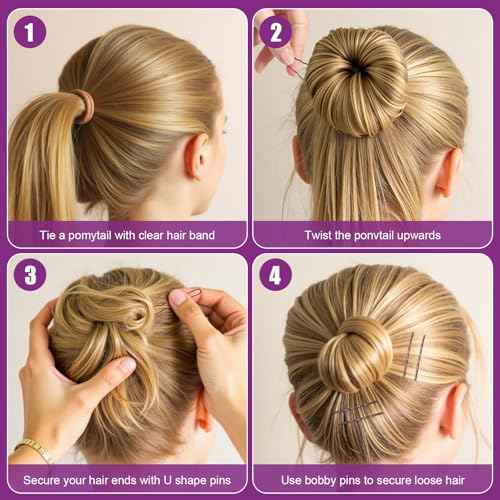 1

Tie a pomytail with clear hair band

2

Twist the ponvtail upwards

3

Secure your hair ends with U shape pins

4

Use bobby pins to secure loose hair