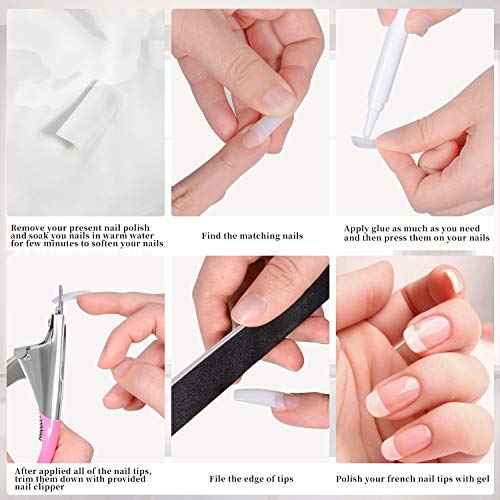 Remove your present nail polish and soak you nails in warm water for few minutes to soften your nails

Find the matching nails

Apply glue as much as you need and then press them on your nails

After applied all of the nail tips, trim them down with provided nail clipper

File the edge of tips

Polish your french nail tips with gel