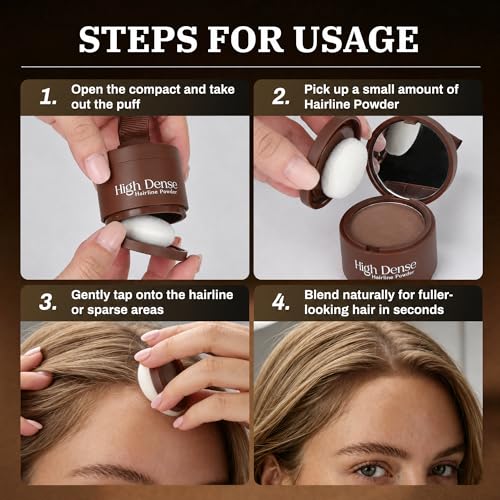 STEPS FOR USAGE

1. Open the compact and take out the puff

High Dense
Hairline Powder

2. Pick up a small amount of Hairline Powder

High Dense
Hairline Powder

3. Gently tap onto the hairline or sparse areas

4. Blend naturally for fuller-looking hair in seconds