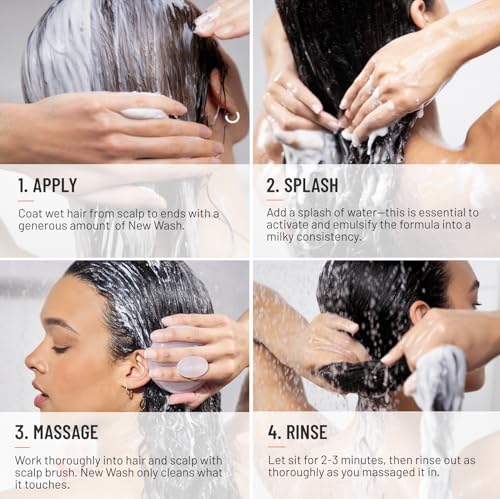 1. APPLY

Coat wet hair from scalp to ends with a generous amount  of New Wash.

2. SPLASH

Add a splash of water—this is essential to activate and emulsify the formula into a milky consistency.

3. MASSAGE

Work thoroughly into hair and scalp with scalp brush. New Wash only cleans what it touches.

4. RINSE

Let sit for 2-3 minutes, then rinse out as thoroughly as you massaged it in.