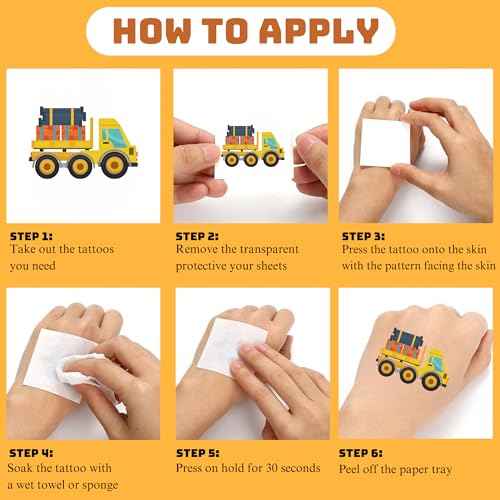 HOW TO APPLY

STEP 1:
Take out the tattoos you need

STEP 2:
Remove the transparent protective your sheets

STEP 3:
Press the tattoo onto the skin with the pattern facing the skin

STEP 4:
Soak the tattoo with a wet towel or sponge

STEP 5:
Press on hold for 30 seconds

STEP 6:
Peel off the paper tray