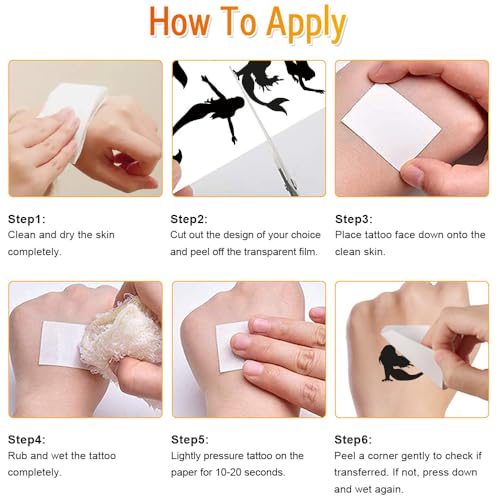 How To Apply

Step1:
Clean and dry the skin completely.

Step2:
Cut out the design of your choice and peel off the transparent film.

Step3:
Place tattoo face down onto the clean skin.

Step4:
Rub and wet the tattoo completely.

Step5:
Lightly pressure tattoo on the paper for 10-20 seconds.

Step6:
Peel a corner gently to check if transferred. If not, press down and wet again.