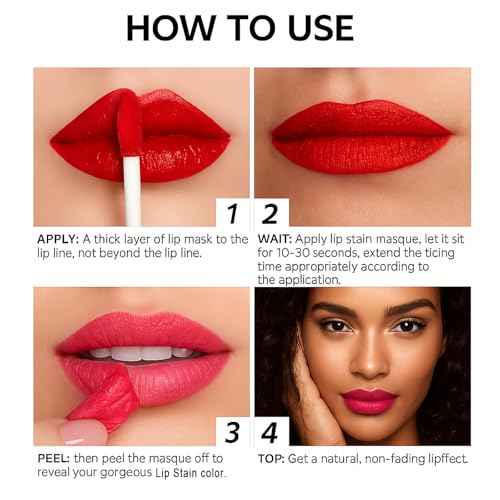 HOW TO USE

1

APPLY: A thick layer of lip mask to the lip line, not beyond the lip line.

2

WAIT: Apply lip stain masque, let it sit for 10-30 seconds, extend the ticing time appropriately according to the application.

3

PEEL: then peel the masque off to reveal your gorgeous Lip Stain color.

4

TOP: Get a natural, non-fading lipffect.