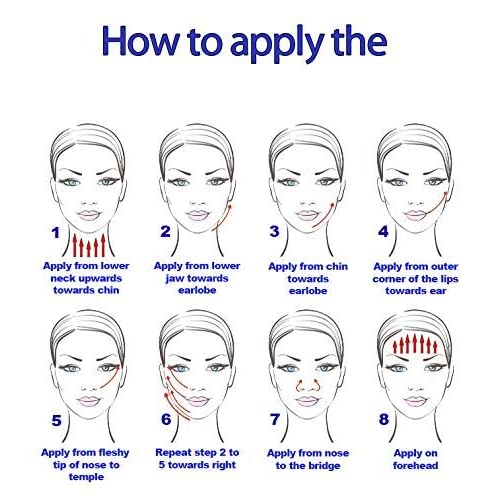 How to apply the

1
Apply from lower neck upwards towards chin

2
Apply from lower jaw towards earlobe

3
Apply from chin towards earlobe

4
Apply from outer corner of the lips towards ear

5
Apply from fleshy tip of nose to temple

6
Repeat step 2 to 5 towards right

7
Apply from nose to the bridge

8
Apply on forehead