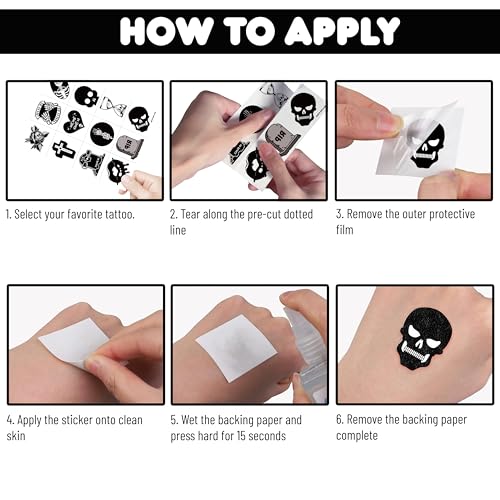 HOW TO APPLY

RIP

RIP

1. Select your favorite tattoo.

2. Tear along the pre-cut dotted line

3. Remove the outer protective film

4. Apply the sticker onto clean skin

5. Wet the backing paper and press hard for 15 seconds

6. Remove the backing paper complete